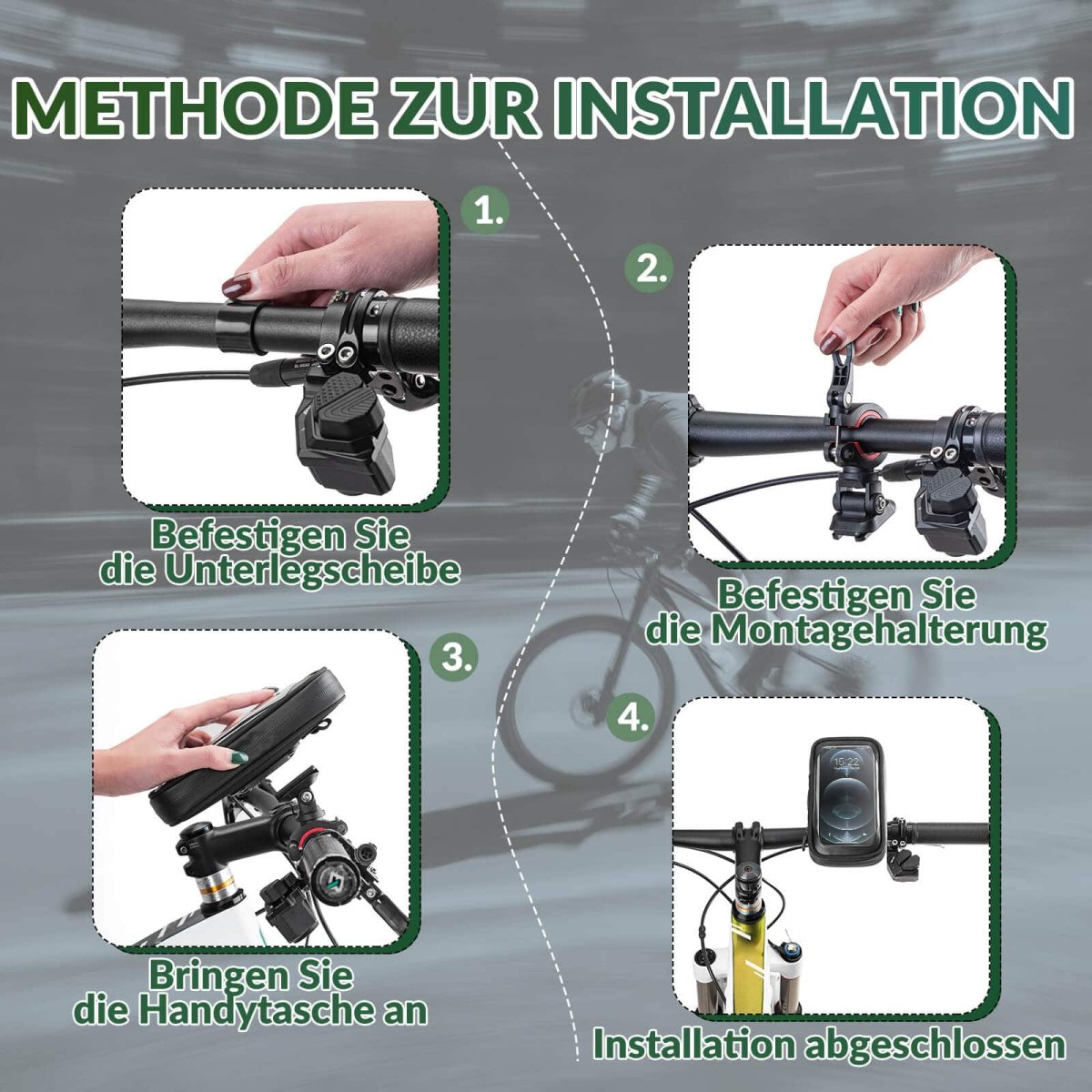 METHODE ZUR INSTALLATION

1.

Befestigen Sie die Unterlegscheibe

2.

Befestigen Sie die Montagehalterung

3.

Bringen Sie die Handytasche an

4.

15:22

Installation abgeschlossen