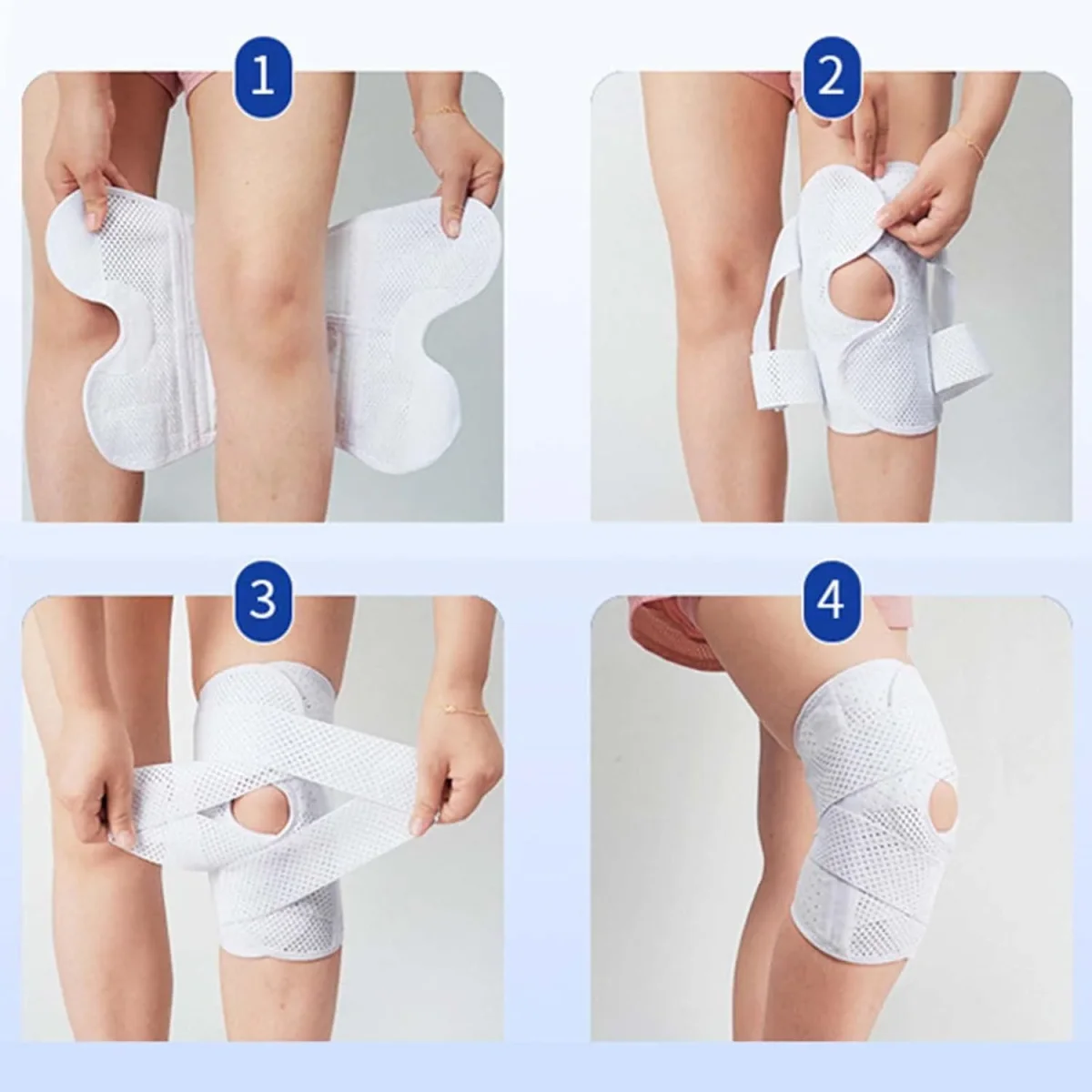 1

2

3

4