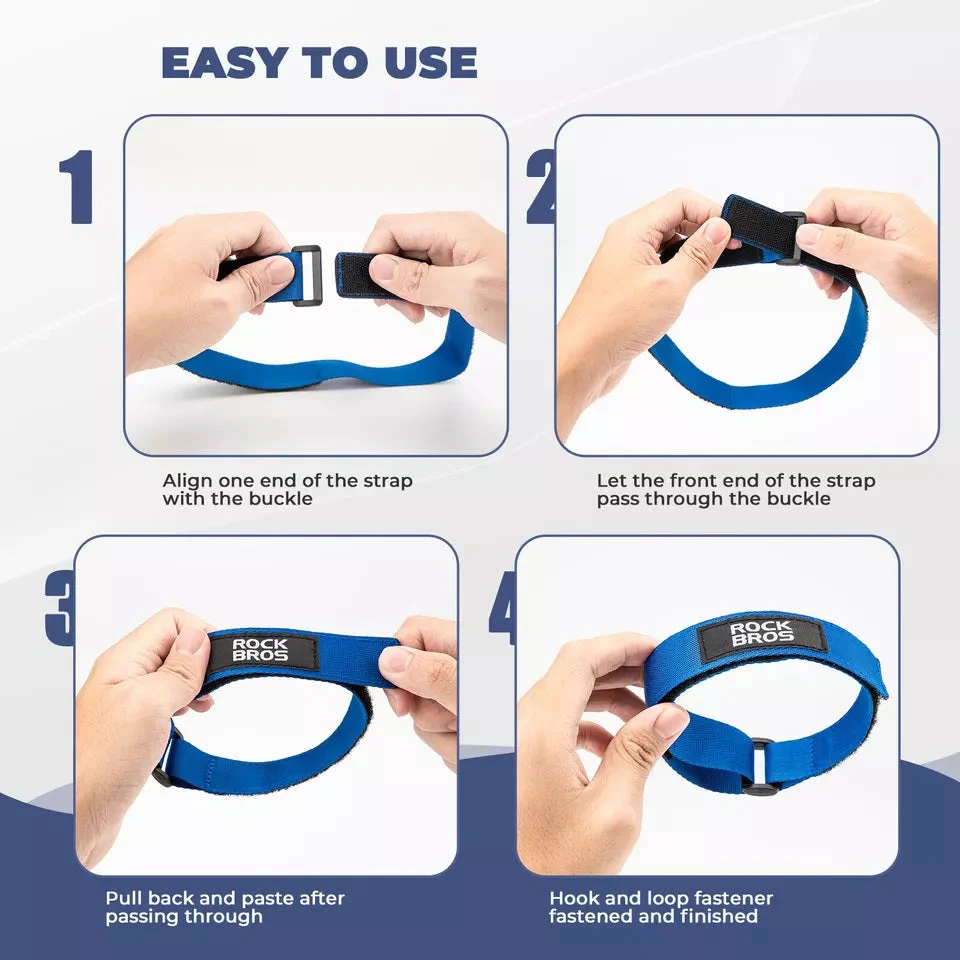 EASY TO USE

1

Align one end of the strap with the buckle

2

Let the front end of the strap pass through the buckle

3

ROCK BROS

Pull back and paste after passing through

4

ROCK BROS

Hook and loop fastener fastened and finished