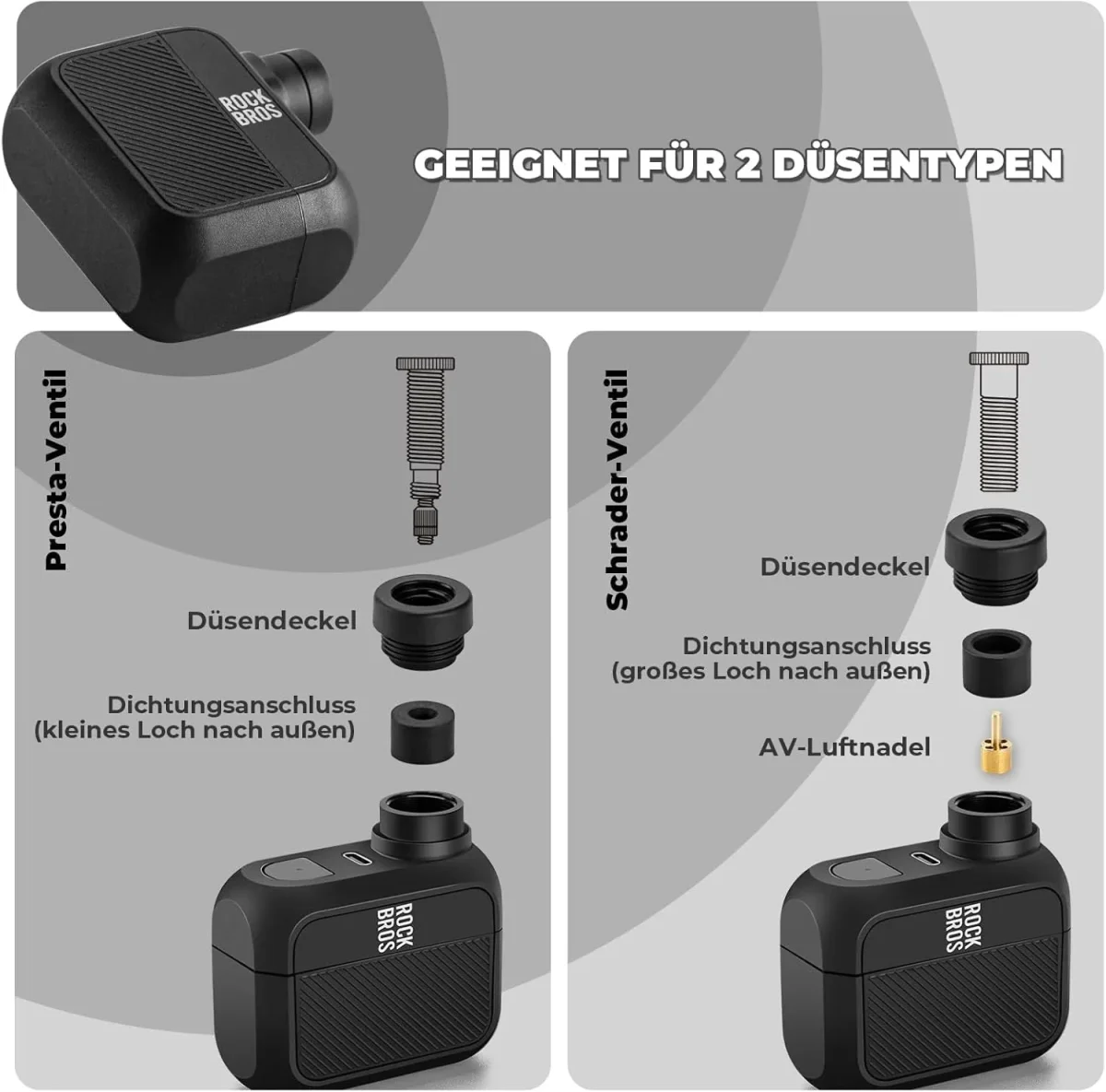 ROCK BROS

GEEIGNET FÜR 2 DÜSENTYPEN

Presta-Ventil

Düsendeckel

Dichtungsanschluss (kleines Loch nach außen)

ROCK BROS

Schrader-Ventil

Düsendeckel

Dichtungsanschluss (großes Loch nach außen)

AV-Luftnadel

ROCK BROS